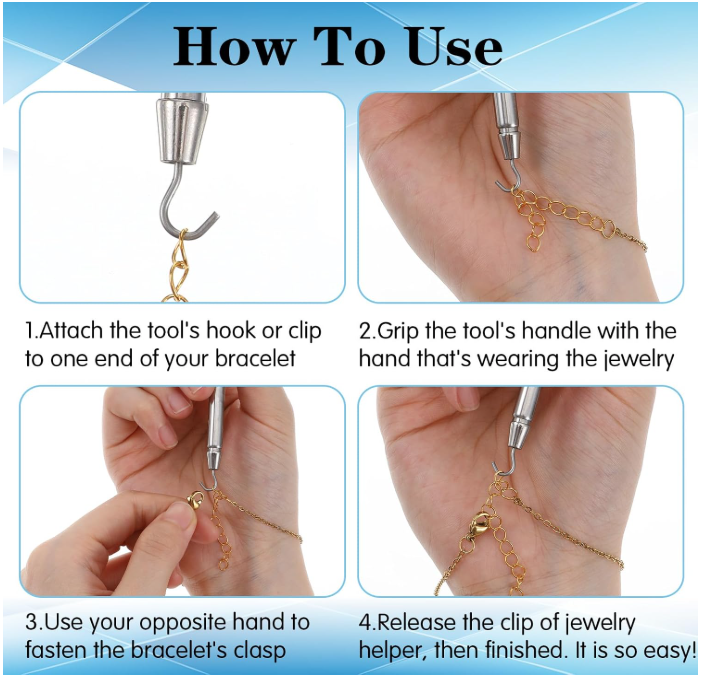 How To Use

1.Attach the tool's hook or clip to one end of your bracelet

2.Grip the tool's handle with the hand that's wearing the jewelry

3.Use your opposite hand to fasten the bracelet's clasp

4.Release the clip of jewelry helper, then finished. It is so easy!