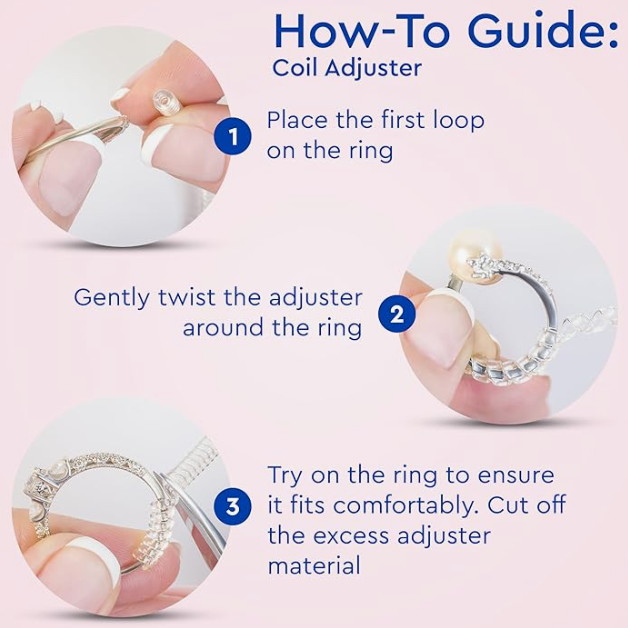 How-To Guide:
Coil Adjuster

1 Place the first loop on the ring

Gently twist the adjuster around the ring 2

3 Try on the ring to ensure it fits comfortably. Cut off the excess adjuster material